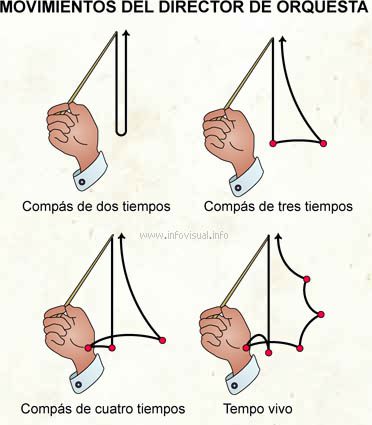 MOVIMIENTOS DEL DIRECTOR DE ORQUESTA

Compás de dos tiempos

Compás de tres tiempos

www.infovisual.info

Compás de cuatro tiempos

Tempo vivo